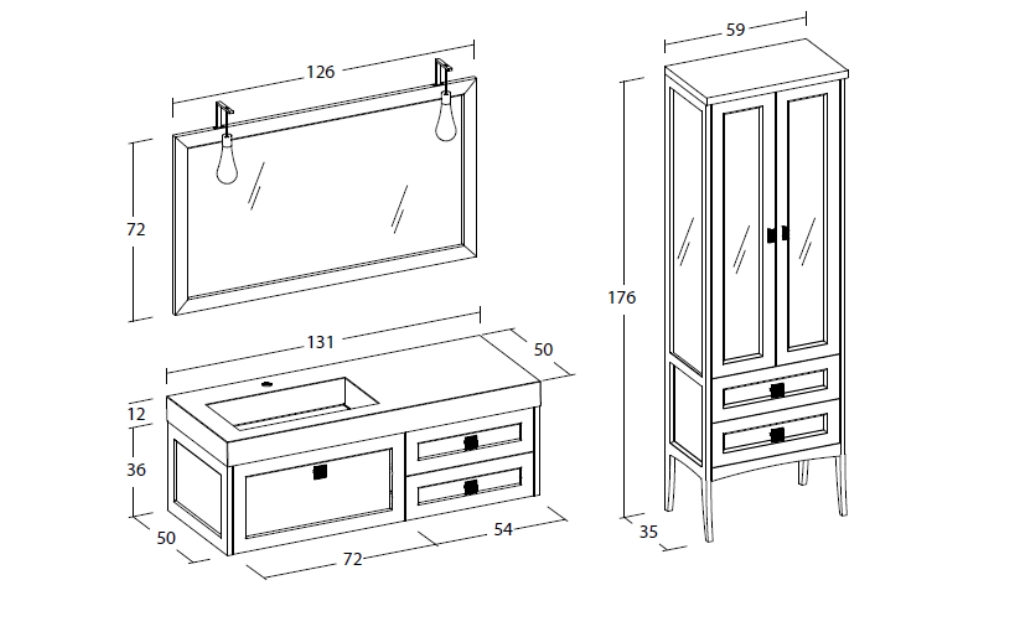 126
72
131
50
12
36
50
72
54
59
176
35