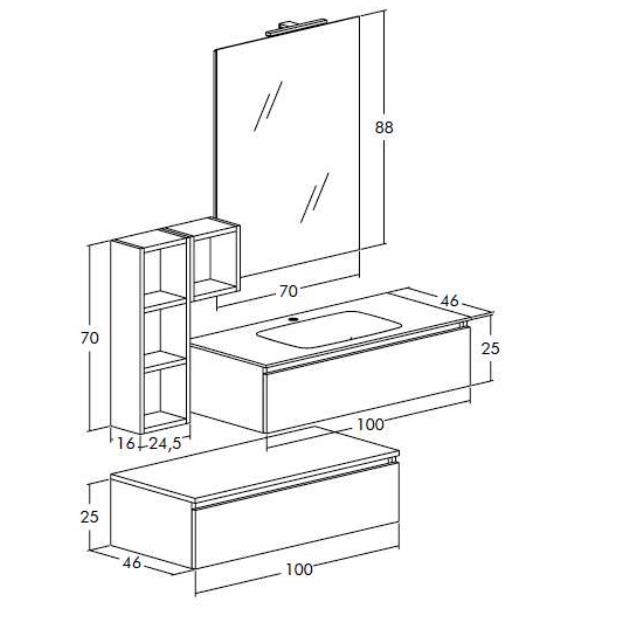 88

70

46

70

25

100

16 24,5

25

46

100